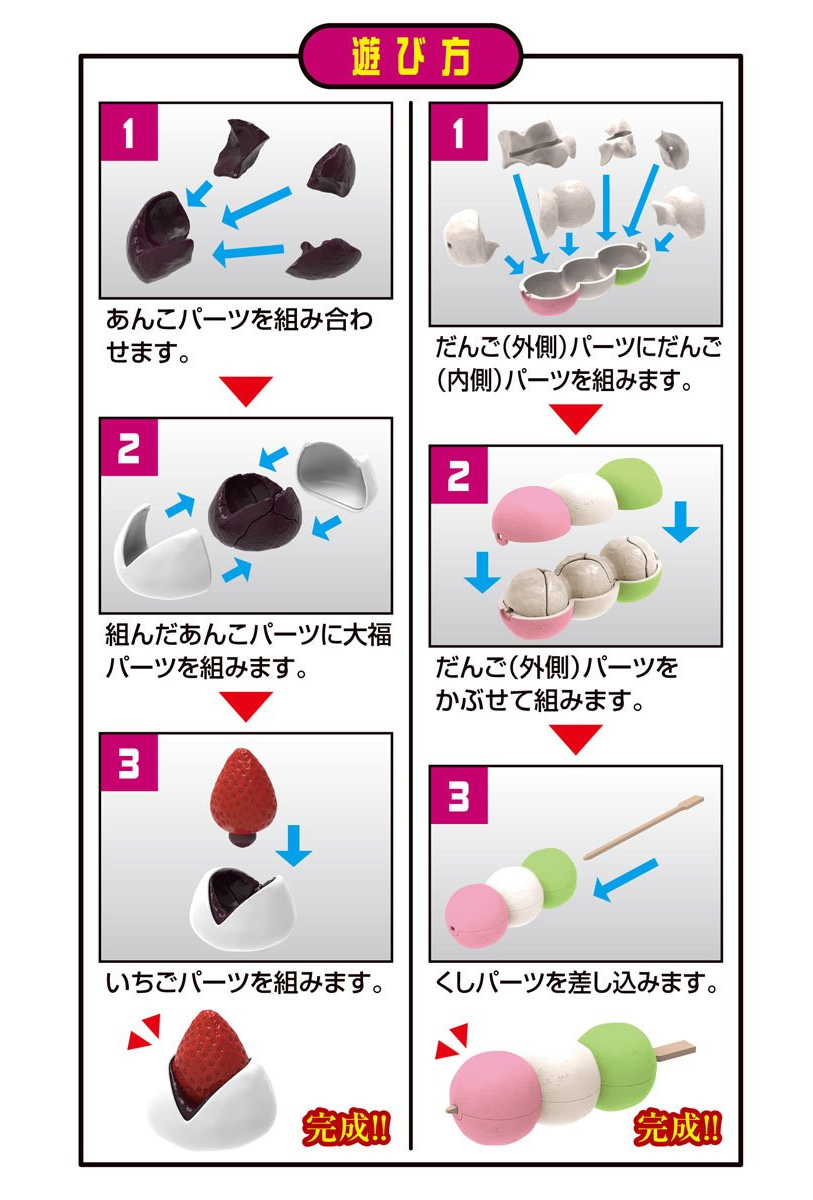 遊び方

1
あんこパーツを組み合わせます。

2
組んだあんこパーツに大福パーツを組みます。

3
いちごパーツを組みます。

完成!!

1
だんご(外側)パーツにだんご(内側)パーツを組みます。

2
だんご(外側)パーツをかぶせて組みます。

3
くしパーツを差し込みます。

完成!!